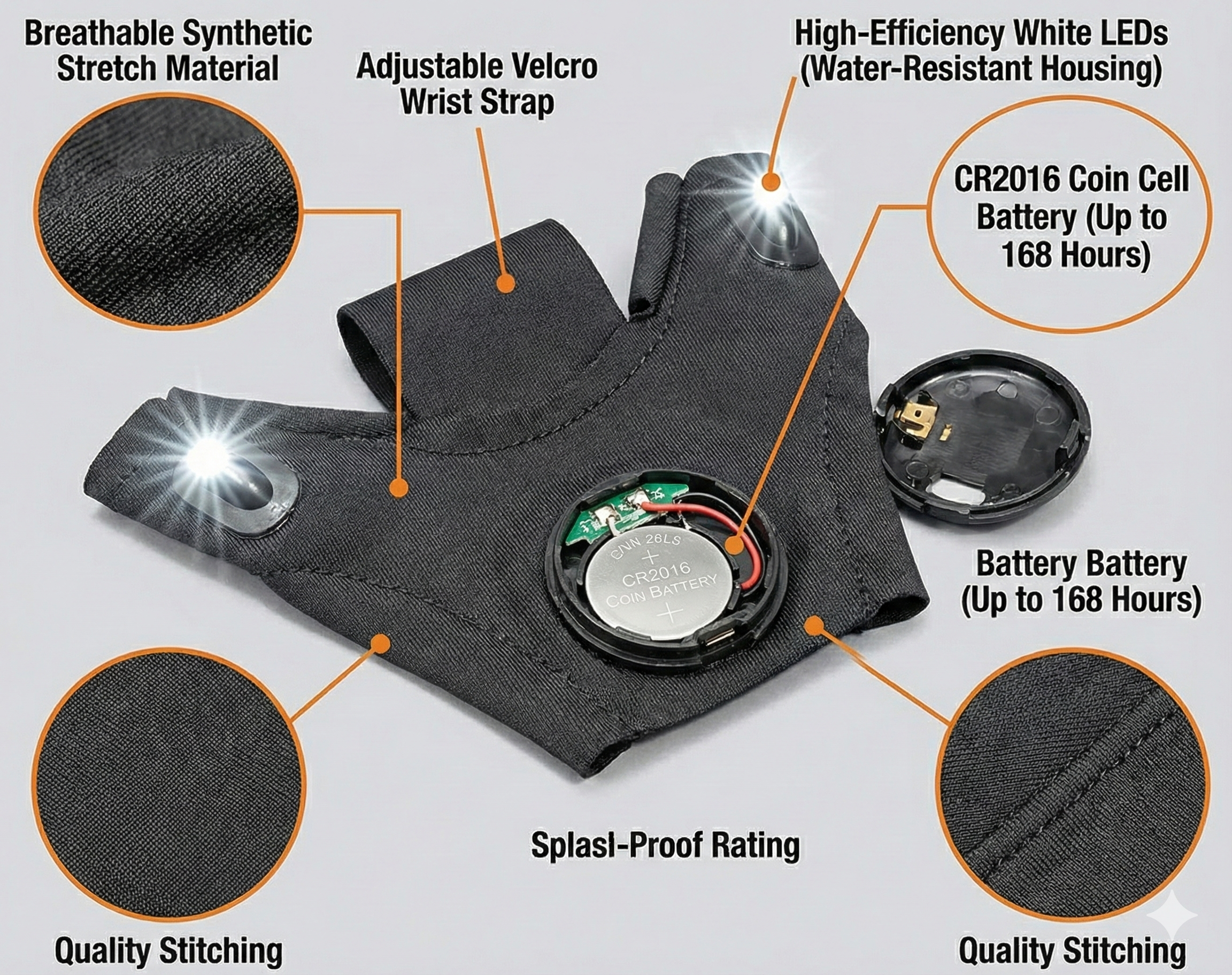 Breathable Synthetic Stretch Material

Adjustable Velcro Wrist Strap

High-Efficiency White LEDs (Water-Resistant Housing)

CR2016 Coin Cell Battery (Up to 168 Hours)

CINN 26LS
+
CR2016
COIN BATTERY
+

Battery Battery (Up to 168 Hours)

Splasl-Proof Rating

Quality Stitching

Quality Stitching